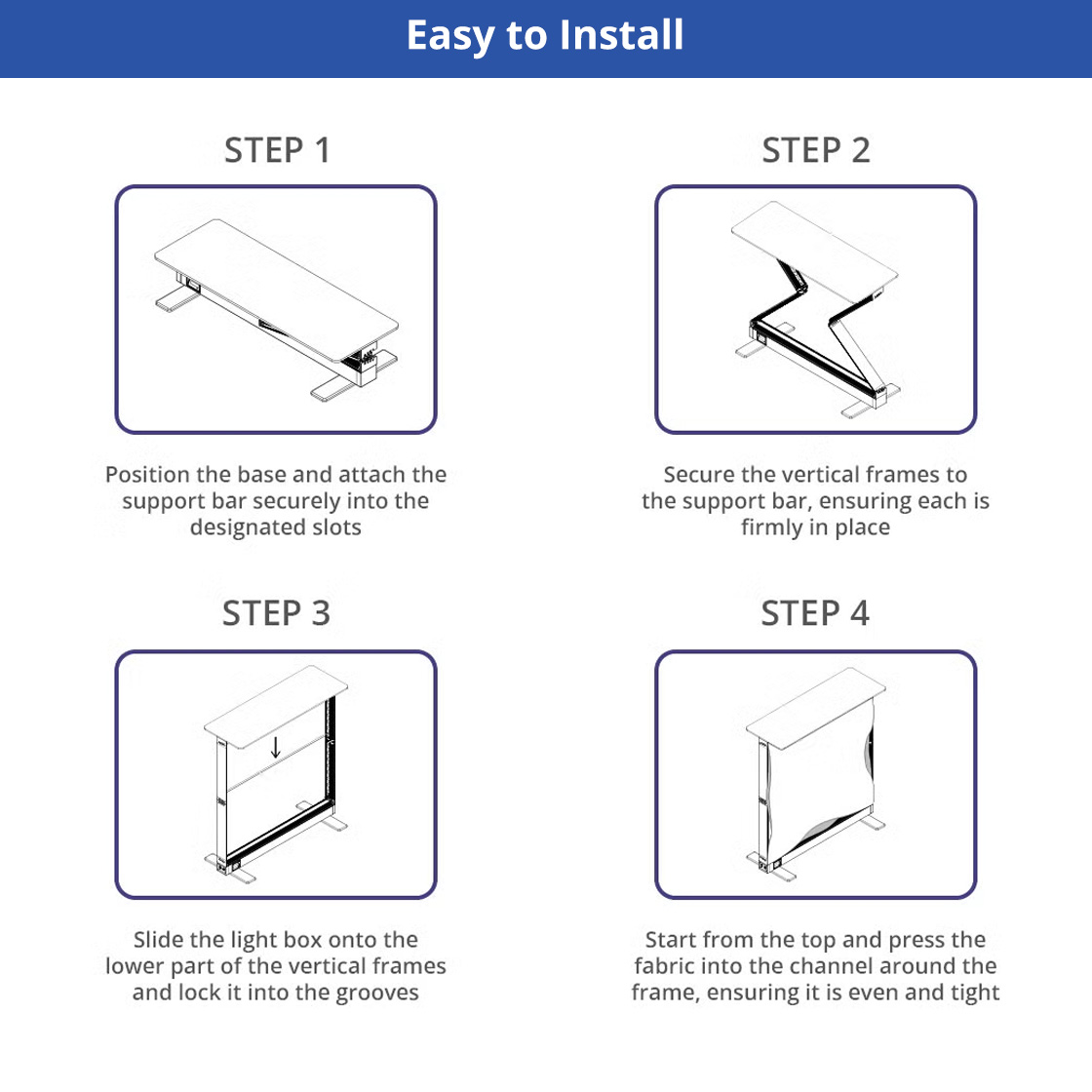 Easy to Install

STEP 1

Position the base and attach the support bar securely into the designated slots

STEP 2

Secure the vertical frames to the support bar, ensuring each is firmly in place

STEP 3

Slide the light box onto the lower part of the vertical frames and lock it into the grooves

STEP 4

Start from the top and press the fabric into the channel around the frame, ensuring it is even and tight