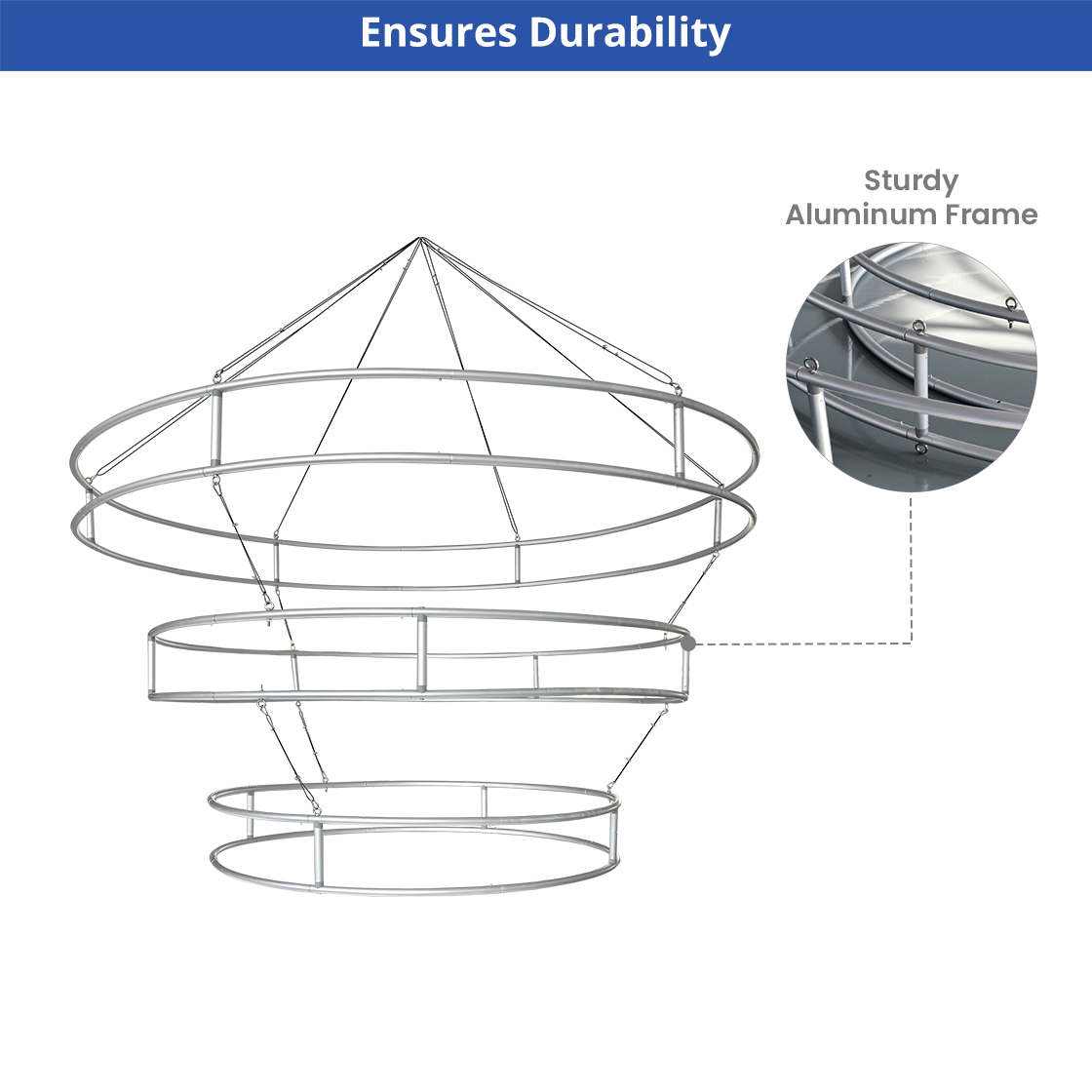 Ensures Durability

Sturdy
Aluminum Frame