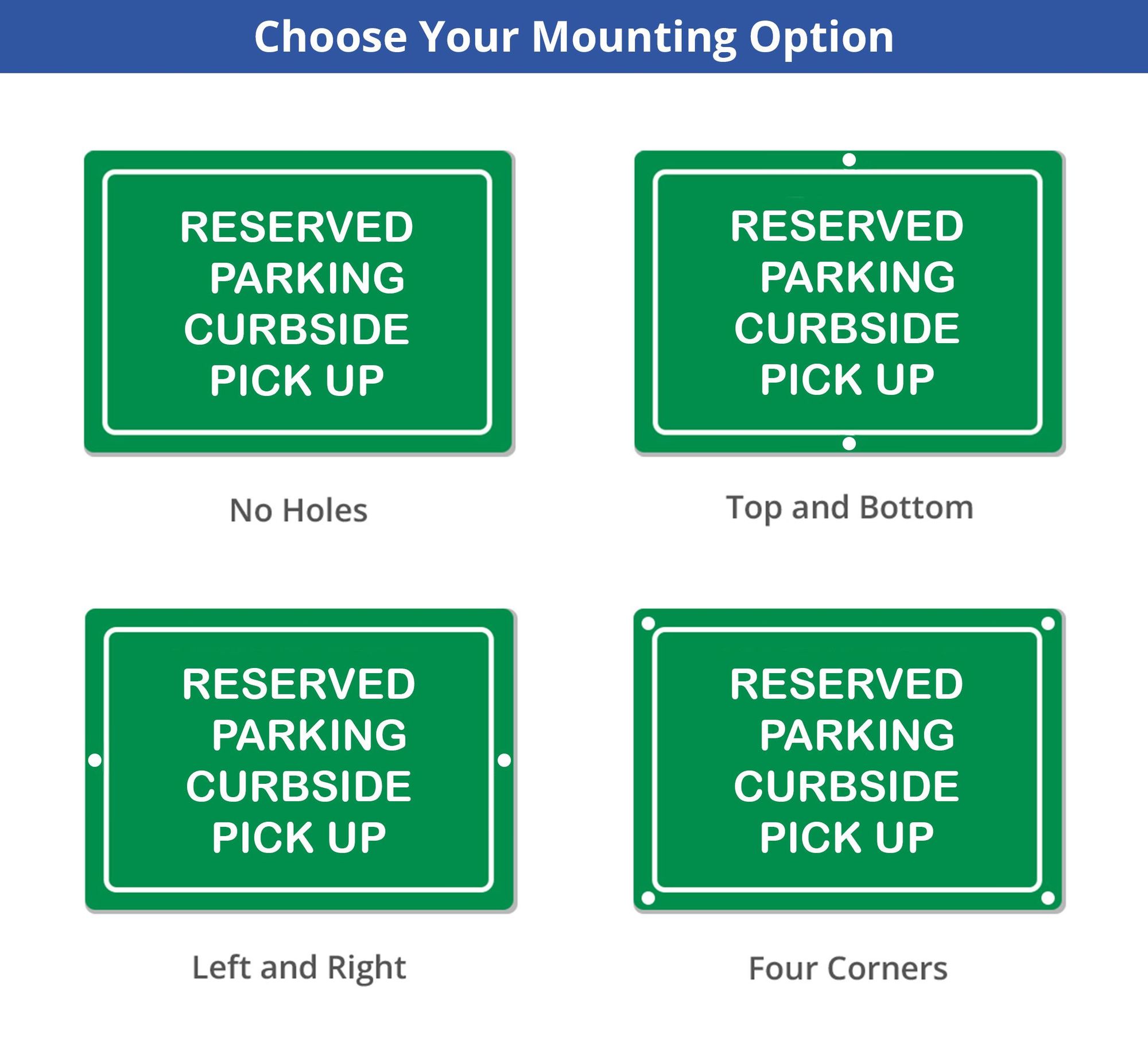 Choose Your Mounting Option

RESERVED
PARKING
CURBSIDE
PICK UP

No Holes

RESERVED
PARKING
CURBSIDE
PICK UP

Top and Bottom

RESERVED
PARKING
CURBSIDE
PICK UP

Left and Right

RESERVED
PARKING
CURBSIDE
PICK UP

Four Corners