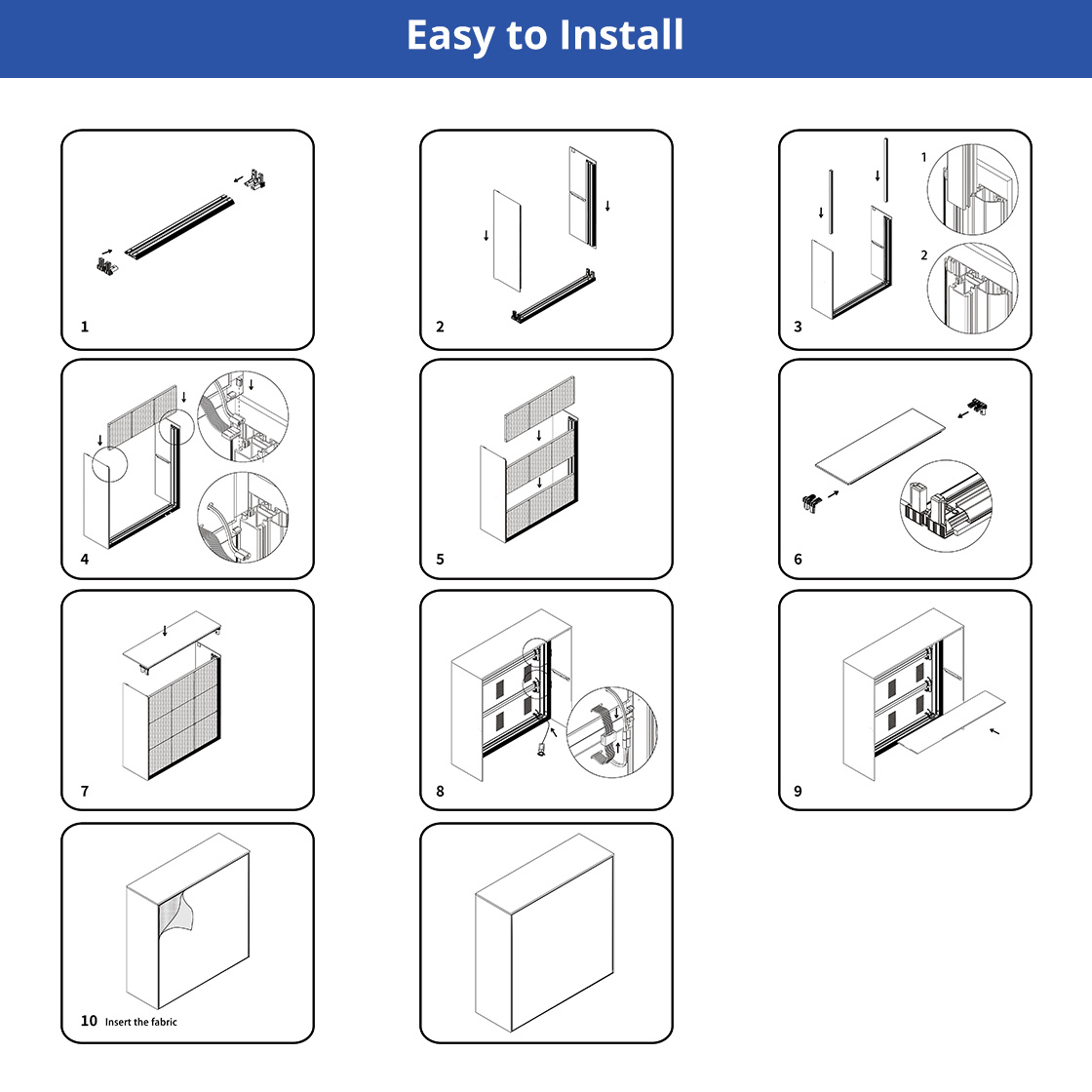 Easy to Install

1

2

1

2

3

4

5

6

7

8

9

10 Insert the fabric