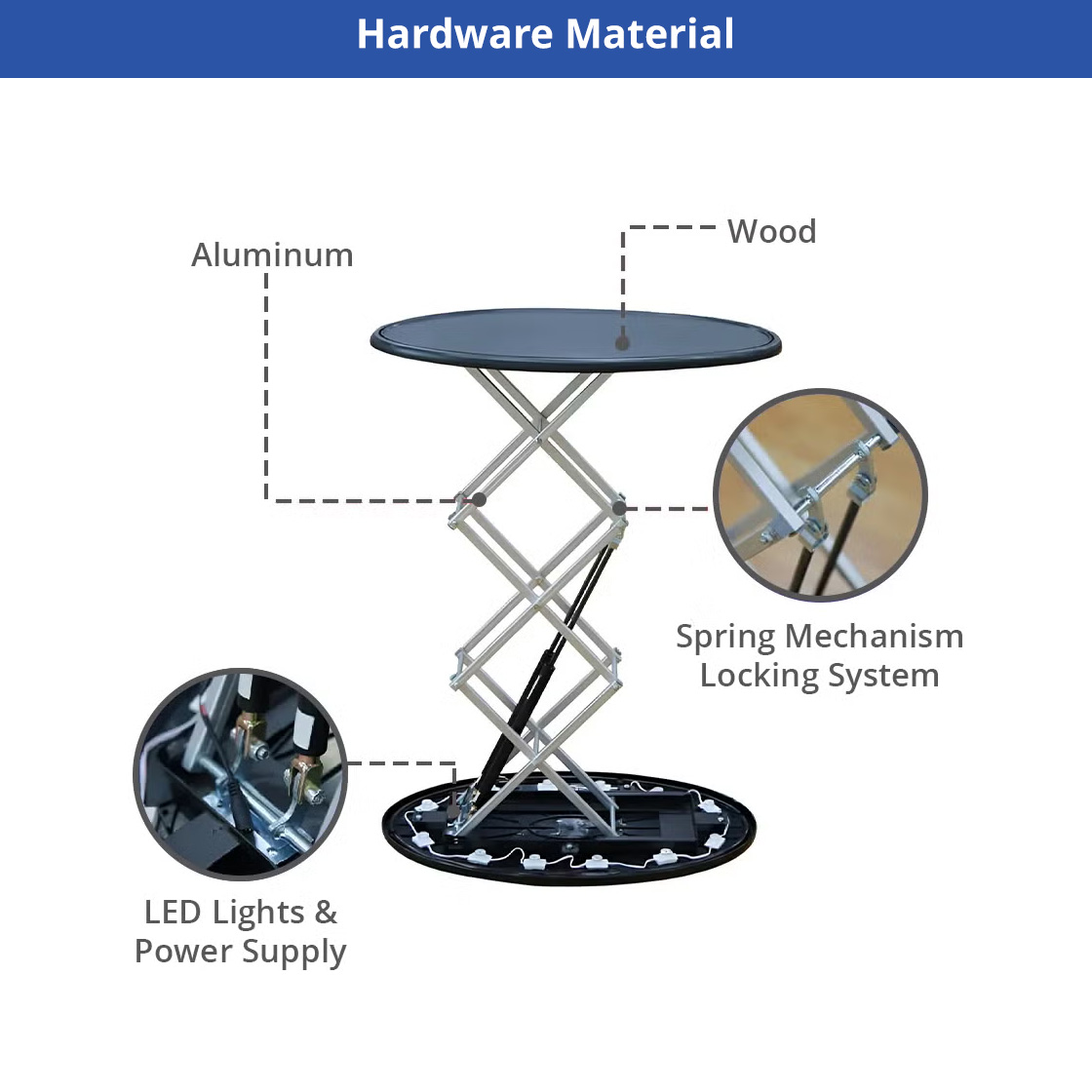 Hardware Material

Aluminum

Wood

Spring Mechanism
Locking System

LED Lights &
Power Supply