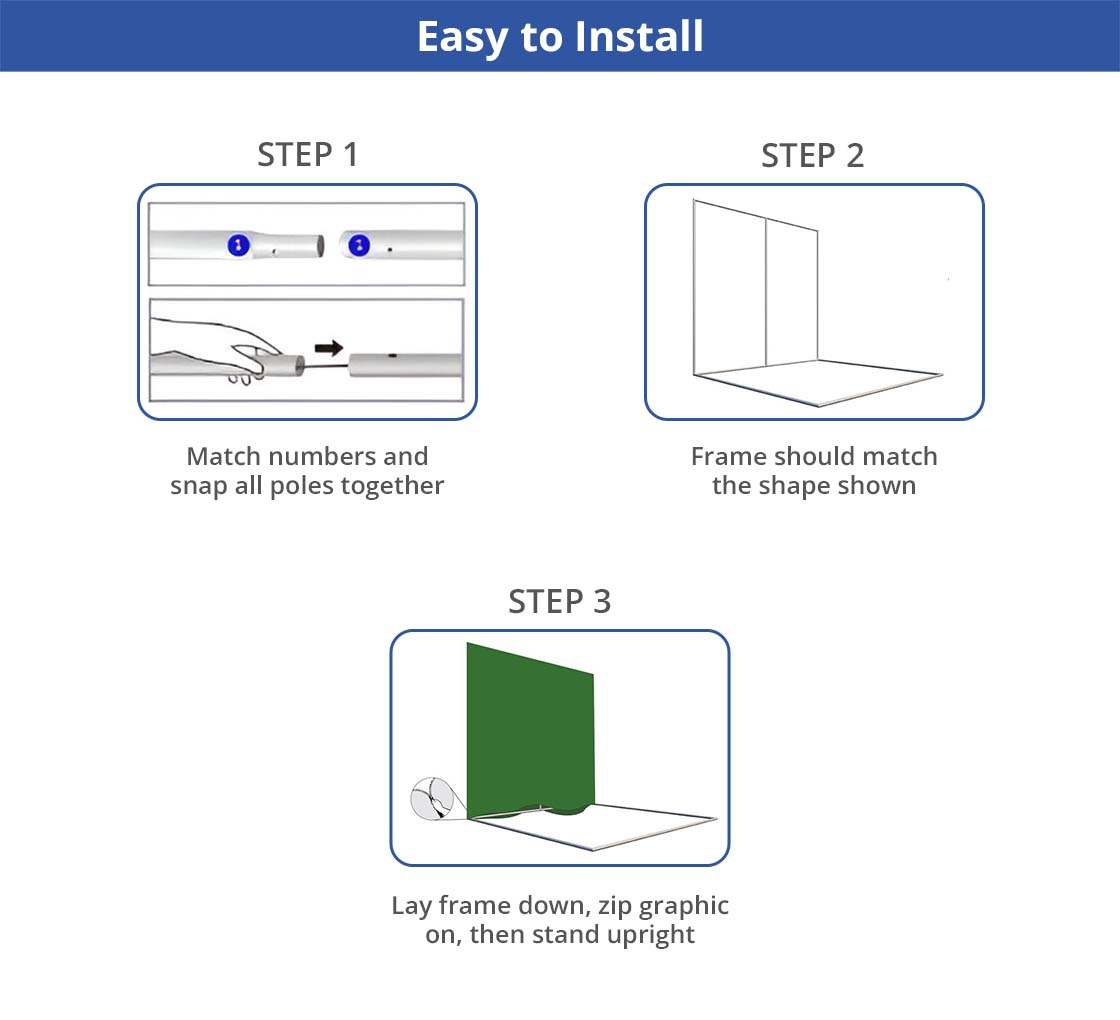 Easy to Install

STEP 1

1 1

Match numbers and snap all poles together

STEP 2

Frame should match the shape shown

STEP 3

Lay frame down, zip graphic on, then stand upright