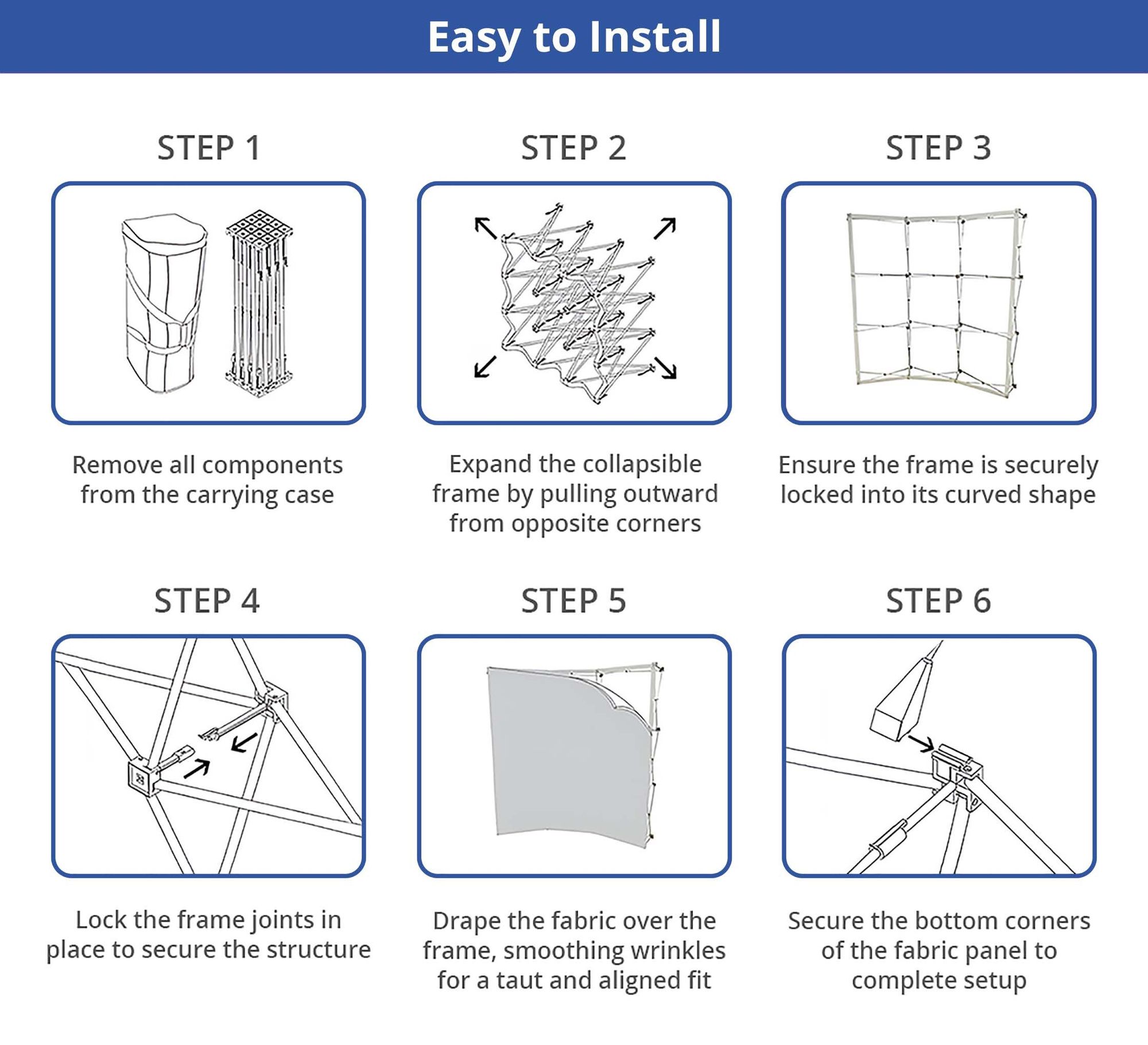 Easy to Install

STEP 1

Remove all components from the carrying case

STEP 2

Expand the collapsible frame by pulling outward from opposite corners

STEP 3

Ensure the frame is securely locked into its curved shape

STEP 4

Lock the frame joints in place to secure the structure

STEP 5

Drape the fabric over the frame, smoothing wrinkles for a taut and aligned fit

STEP 6

Secure the bottom corners of the fabric panel to complete setup