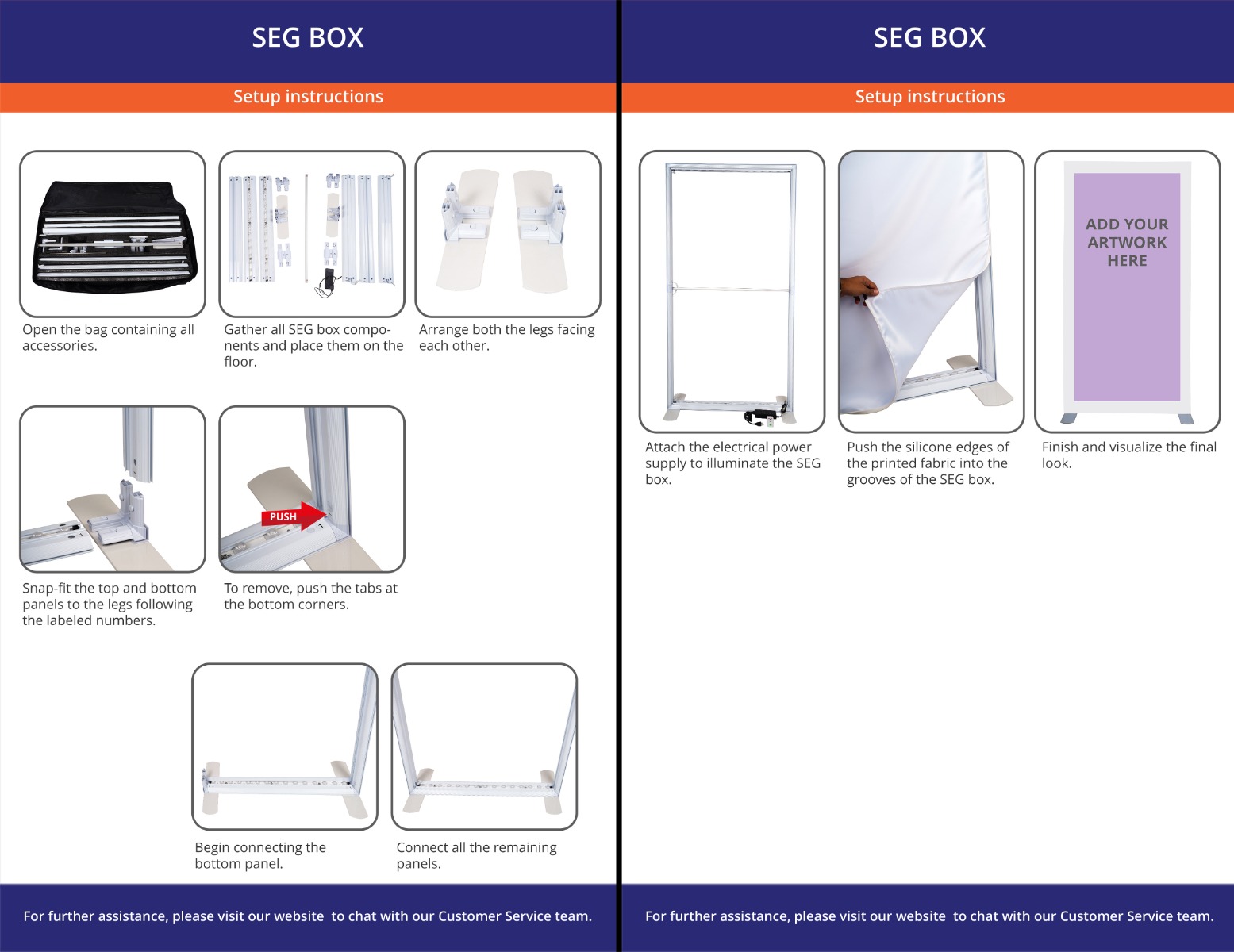 SEG BOX

Setup instructions

Open the bag containing all accessories.

Gather all SEG box components and place them on the floor.

Arrange both the legs facing each other.

Snap-fit the top and bottom panels to the legs following the labeled numbers.

PUSH

To remove, push the tabs at the bottom corners.

Begin connecting the bottom panel.

Connect all the remaining panels.

For further assistance, please visit our website to chat with our Customer Service team.

SEG BOX

Setup instructions

Attach the electrical power supply to illuminate the SEG box.

Push the silicone edges of the printed fabric into the grooves of the SEG box.

ADD YOUR ARTWORK HERE

Finish and visualize the final look.

For further assistance, please visit our website to chat with our Customer Service team.