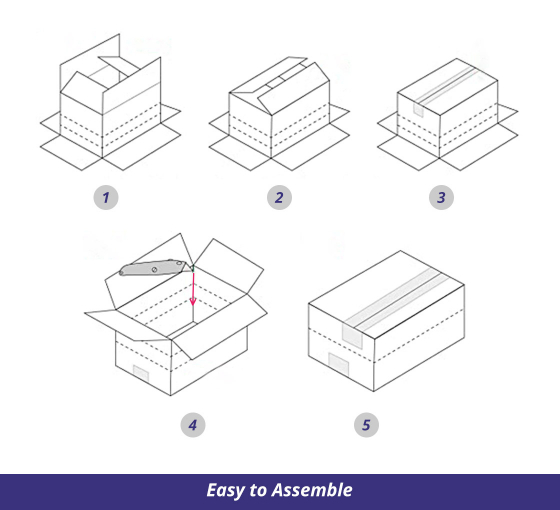 1

2

3

4

5

Easy to Assemble