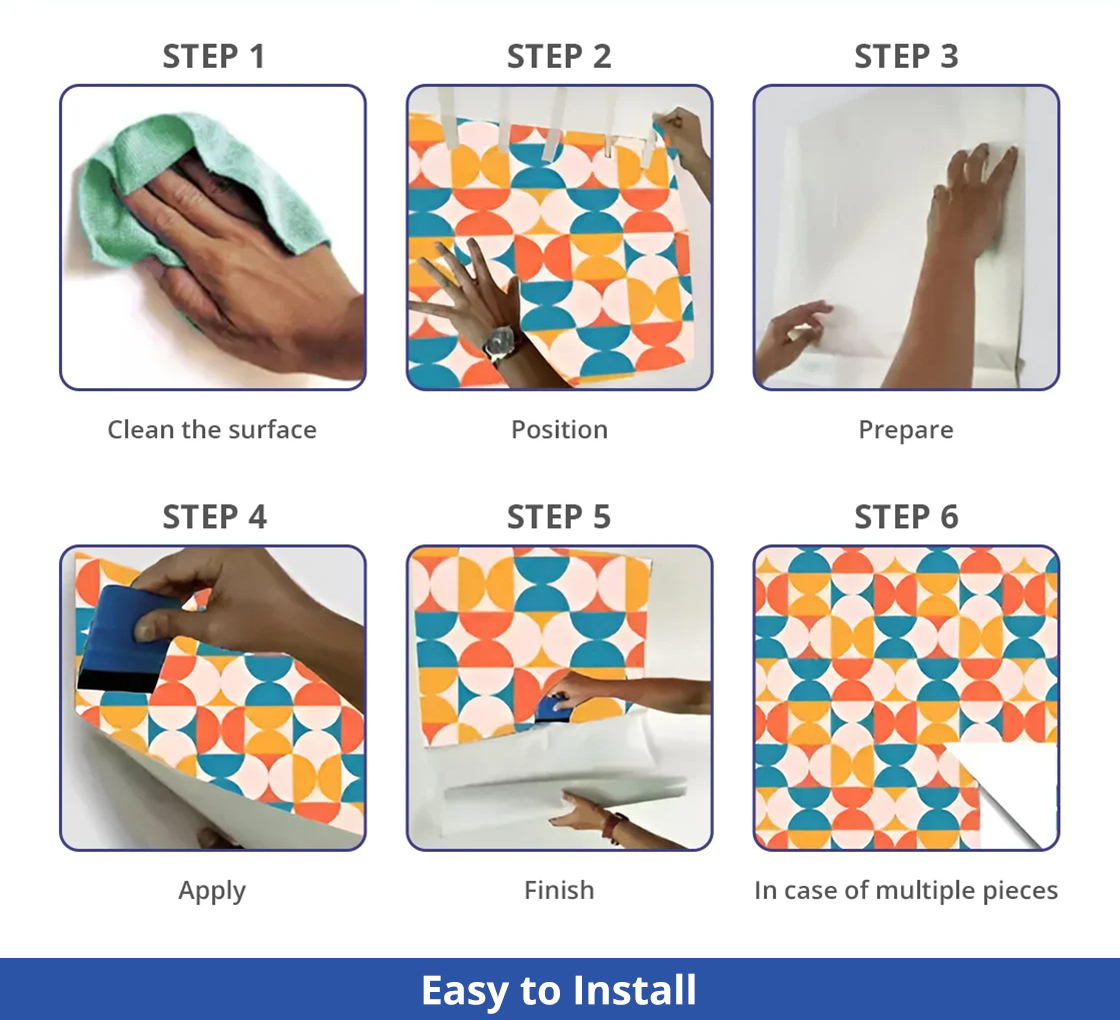 STEP 1

Clean the surface

STEP 2

Position

STEP 3

Prepare

STEP 4

Apply

STEP 5

Finish

STEP 6

In case of multiple pieces

Easy to Install