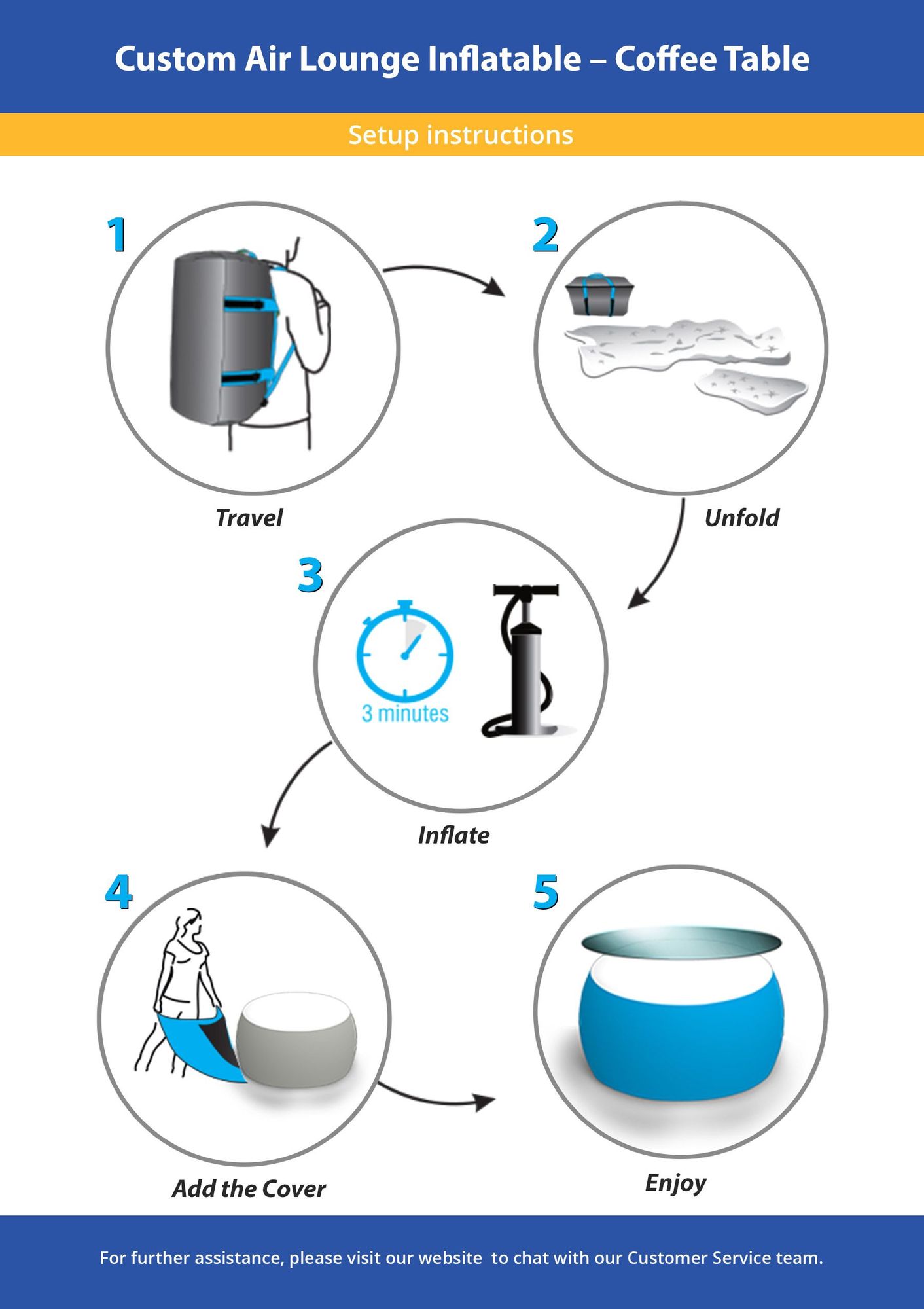 Custom Air Lounge Inflatable – Coffee Table

Setup instructions

1

Travel

2

Unfold

3

3 minutes

Inflate

4

Add the Cover

5

Enjoy

For further assistance, please visit our website to chat with our Customer Service team.