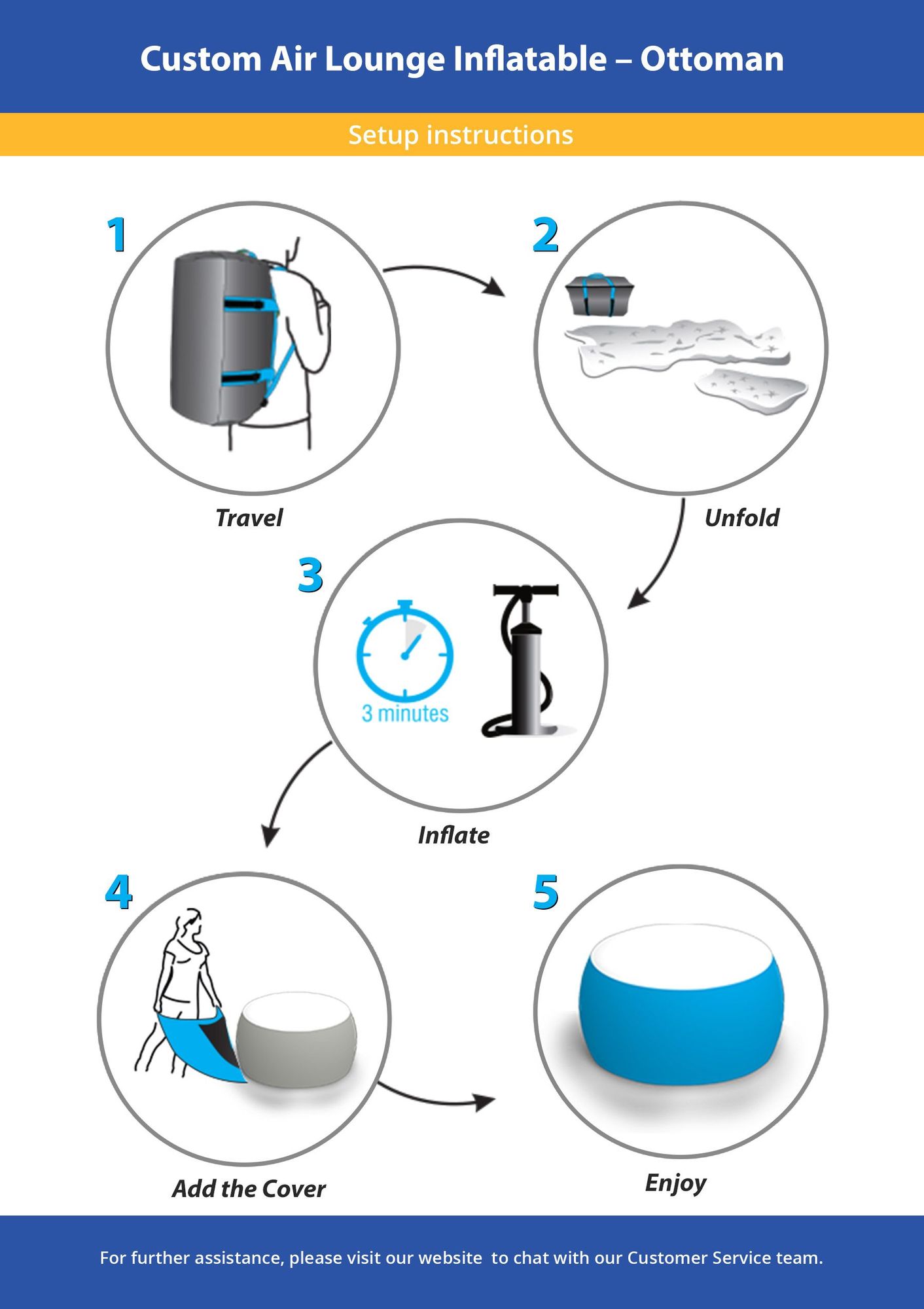 Custom Air Lounge Inflatable – Ottoman

Setup instructions

1

Travel

2

Unfold

3

3 minutes

Inflate

4

Add the Cover

5

Enjoy

For further assistance, please visit our website to chat with our Customer Service team.