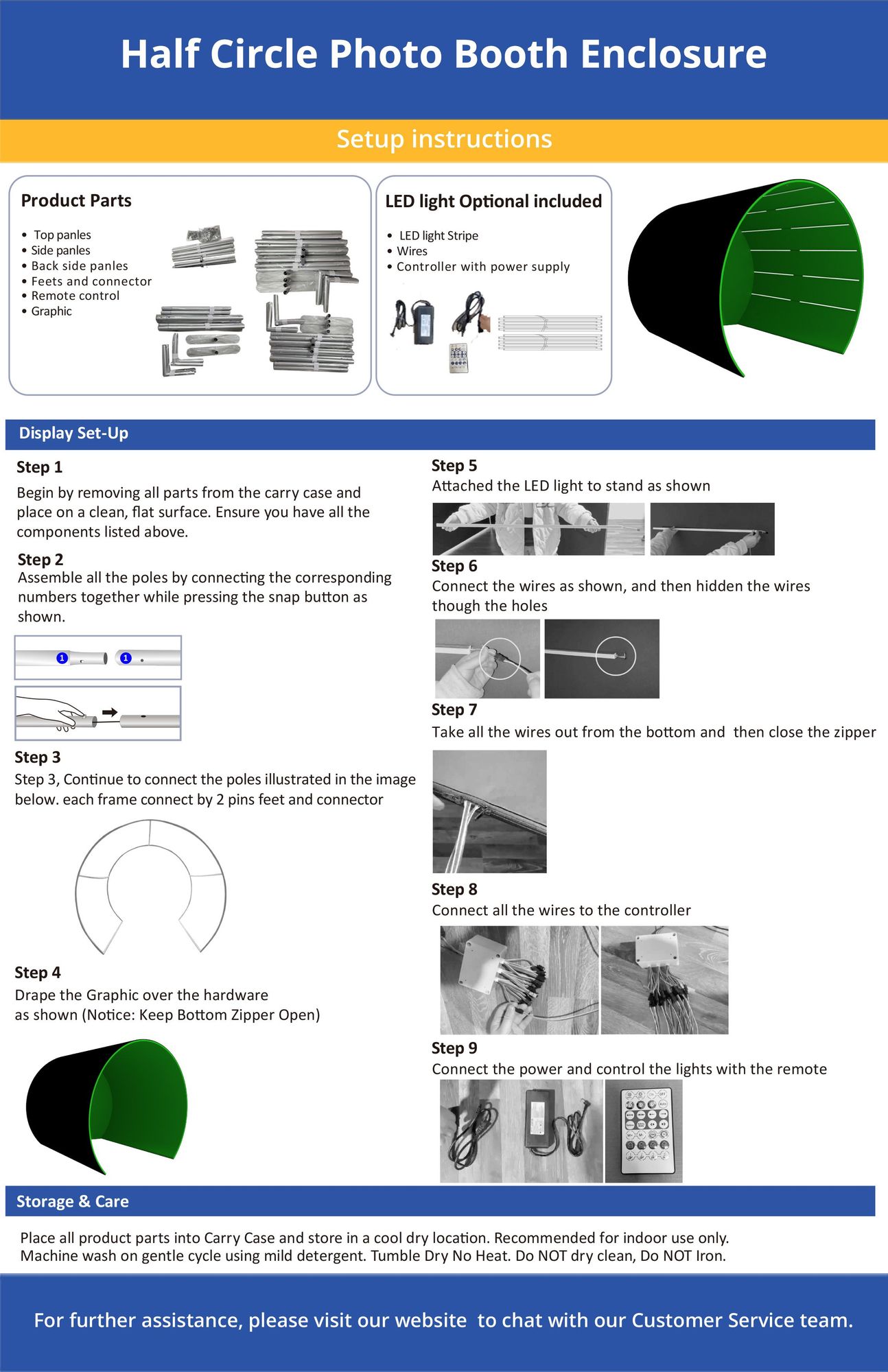 Half Circle Photo Booth Enclosure

Setup instructions

Product Parts

• Top panles
• Side panles
• Back side panles
• Feets and connector
• Remote control
• Graphic

LED light Optional included

• LED light Stripe
• Wires
• Controller with power supply

Display Set-Up

Step 1
Begin by removing all parts from the carry case and place on a clean, flat surface. Ensure you have all the components listed above.

Step 2
Assemble all the poles by connecting the corresponding numbers together while pressing the snap button as shown.

1 1

Step 3
Step 3, Continue to connect the poles illustrated in the image below. each frame connect by 2 pins feet and connector

Step 4
Drape the Graphic over the hardware as shown (Notice: Keep Bottom Zipper Open)

Step 5
Attached the LED light to stand as shown

Step 6
Connect the wires as shown, and then hidden the wires though the holes

Step 7
Take all the wires out from the bottom and then close the zipper

Step 8
Connect all the wires to the controller

Step 9
Connect the power and control the lights with the remote

Storage & Care

Place all product parts into Carry Case and store in a cool dry location. Recommended for indoor use only.
Machine wash on gentle cycle using mild detergent. Tumble Dry No Heat. Do NOT dry clean, Do NOT Iron.

For further assistance, please visit our website to chat with our Customer Service team.