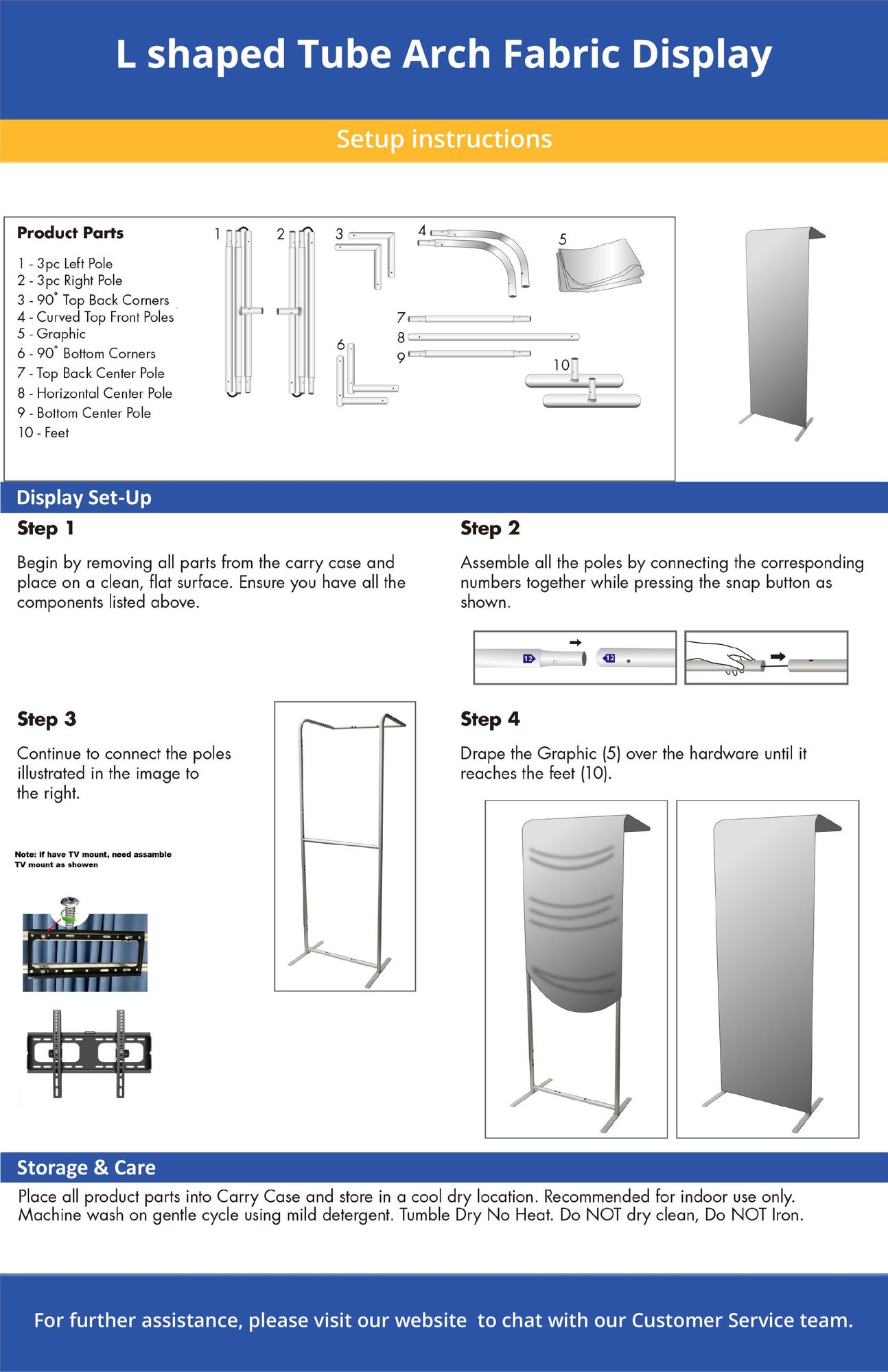 L shaped Tube Arch Fabric Display

Setup instructions

Product Parts

1 - 3pc Left Pole
2 - 3pc Right Pole
3 - 90° Top Back Corners
4 - Curved Top Front Poles
5 - Graphic
6 - 90° Bottom Corners
7 - Top Back Center Pole
8 - Horizontal Center Pole
9 - Bottom Center Pole
10 - Feet

1 2 3 4 5 6 7 8 9 10

Display Set-Up

Step 1

Begin by removing all parts from the carry case and place on a clean, flat surface. Ensure you have all the components listed above.

Step 2

Assemble all the poles by connecting the corresponding numbers together while pressing the snap button as shown.

12 12

Step 3

Continue to connect the poles illustrated in the image to the right.

Note: if have TV mount, need assamble TV mount as showen

Step 4

Drape the Graphic (5) over the hardware until it reaches the feet (10).

Storage & Care

Place all product parts into Carry Case and store in a cool dry location. Recommended for indoor use only. Machine wash on gentle cycle using mild detergent. Tumble Dry No Heat. Do NOT dry clean, Do NOT Iron.

For further assistance, please visit our website to chat with our Customer Service team.