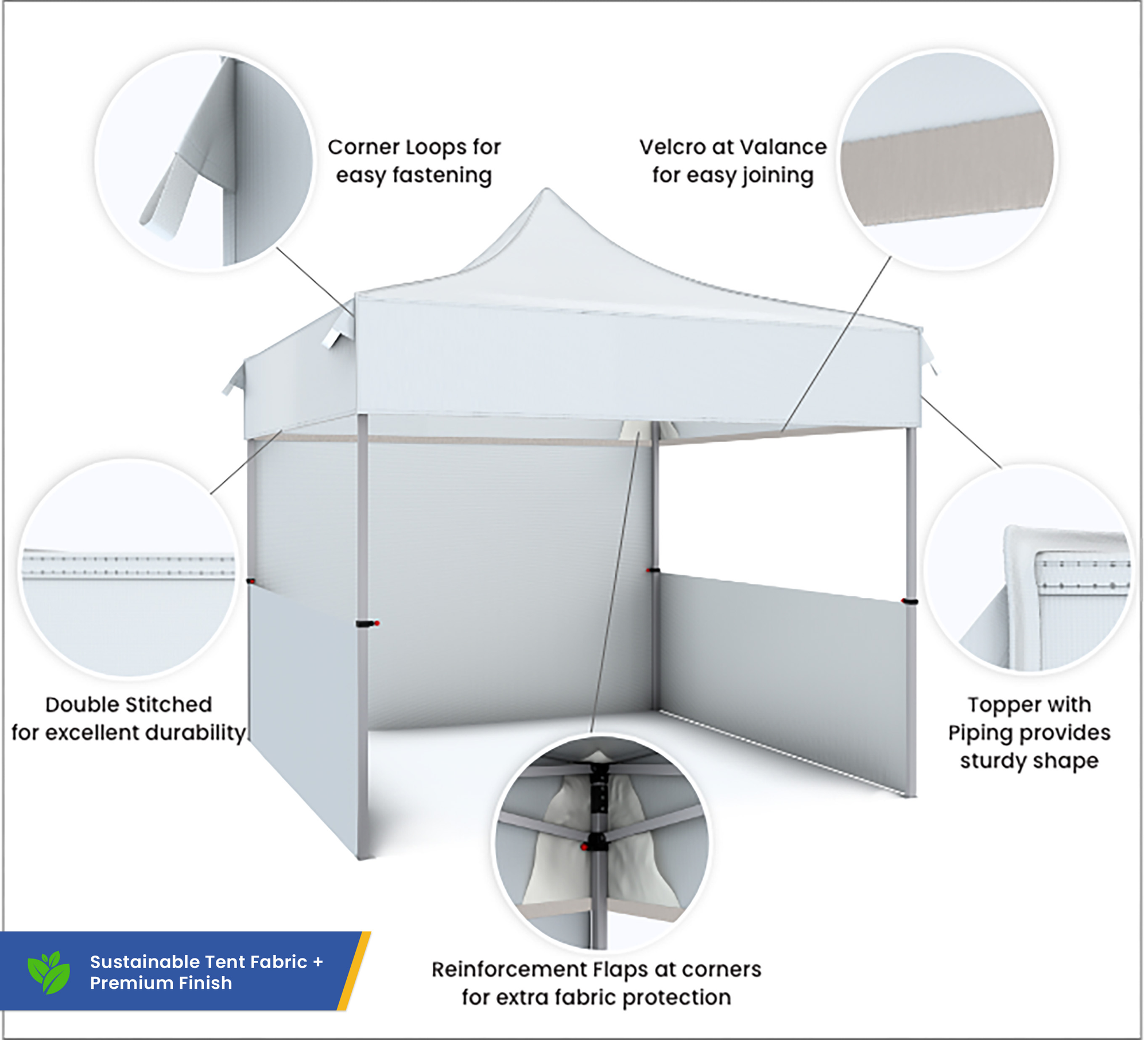 Corner Loops for easy fastening

Velcro at Valance for easy joining

Double Stitched for excellent durability

Topper with Piping provides sturdy shape

Reinforcement Flaps at corners for extra fabric protection

Sustainable Tent Fabric + Premium Finish