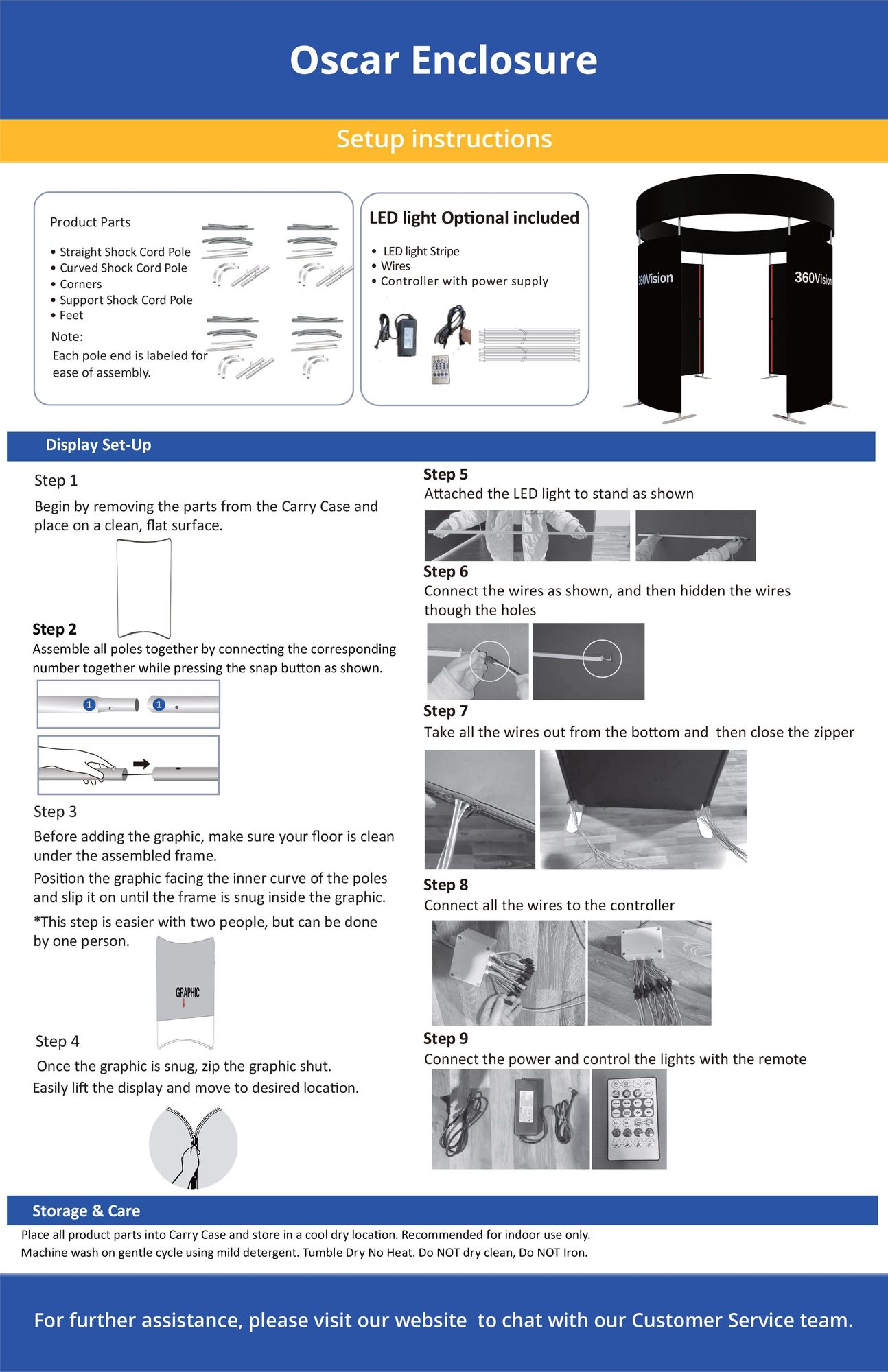 Oscar Enclosure

Setup instructions

Product Parts

• Straight Shock Cord Pole
• Curved Shock Cord Pole
• Corners
• Support Shock Cord Pole
• Feet

Note:
Each pole end is labeled for ease of assembly.

LED light Optional included

• LED light Stripe
• Wires
• Controller with power supply

360Vision

360Vision

Display Set-Up

Step 1
Begin by removing the parts from the Carry Case and place on a clean, flat surface.

Step 2
Assemble all poles together by connecting the corresponding number together while pressing the snap button as shown.

1

1

Step 3
Before adding the graphic, make sure your floor is clean under the assembled frame.
Position the graphic facing the inner curve of the poles and slip it on until the frame is snug inside the graphic.
*This step is easier with two people, but can be done by one person.

GRAPHIC

Step 4
Once the graphic is snug, zip the graphic shut.
Easily lift the display and move to desired location.

Step 5
Attached the LED light to stand as shown

Step 6
Connect the wires as shown, and then hidden the wires though the holes

Step 7
Take all the wires out from the bottom and then close the zipper

Step 8
Connect all the wires to the controller

Step 9
Connect the power and control the lights with the remote

Storage & Care
Place all product parts into Carry Case and store in a cool dry location. Recommended for indoor use only.
Machine wash on gentle cycle using mild detergent. Tumble Dry No Heat. Do NOT dry clean, Do NOT Iron.

For further assistance, please visit our website to chat with our Customer Service team.