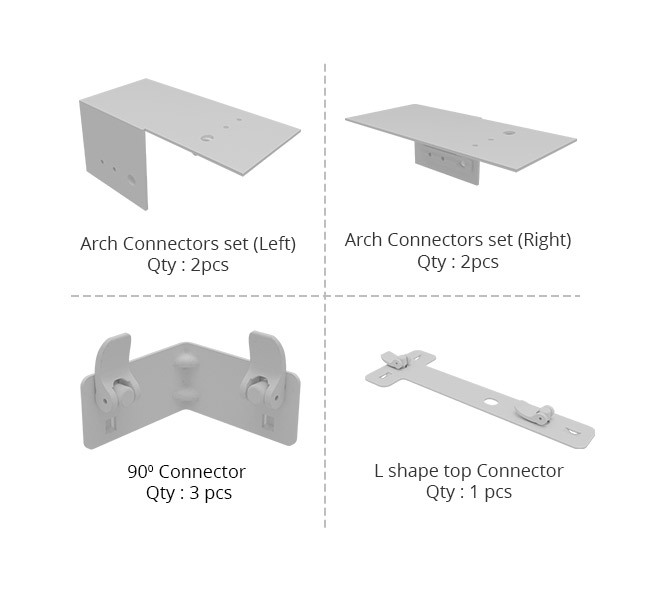 Arch Connectors set (Left)
Qty : 2pcs

Arch Connectors set (Right)
Qty : 2pcs

90º Connector
Qty : 3 pcs

L shape top Connector
Qty : 1 pcs